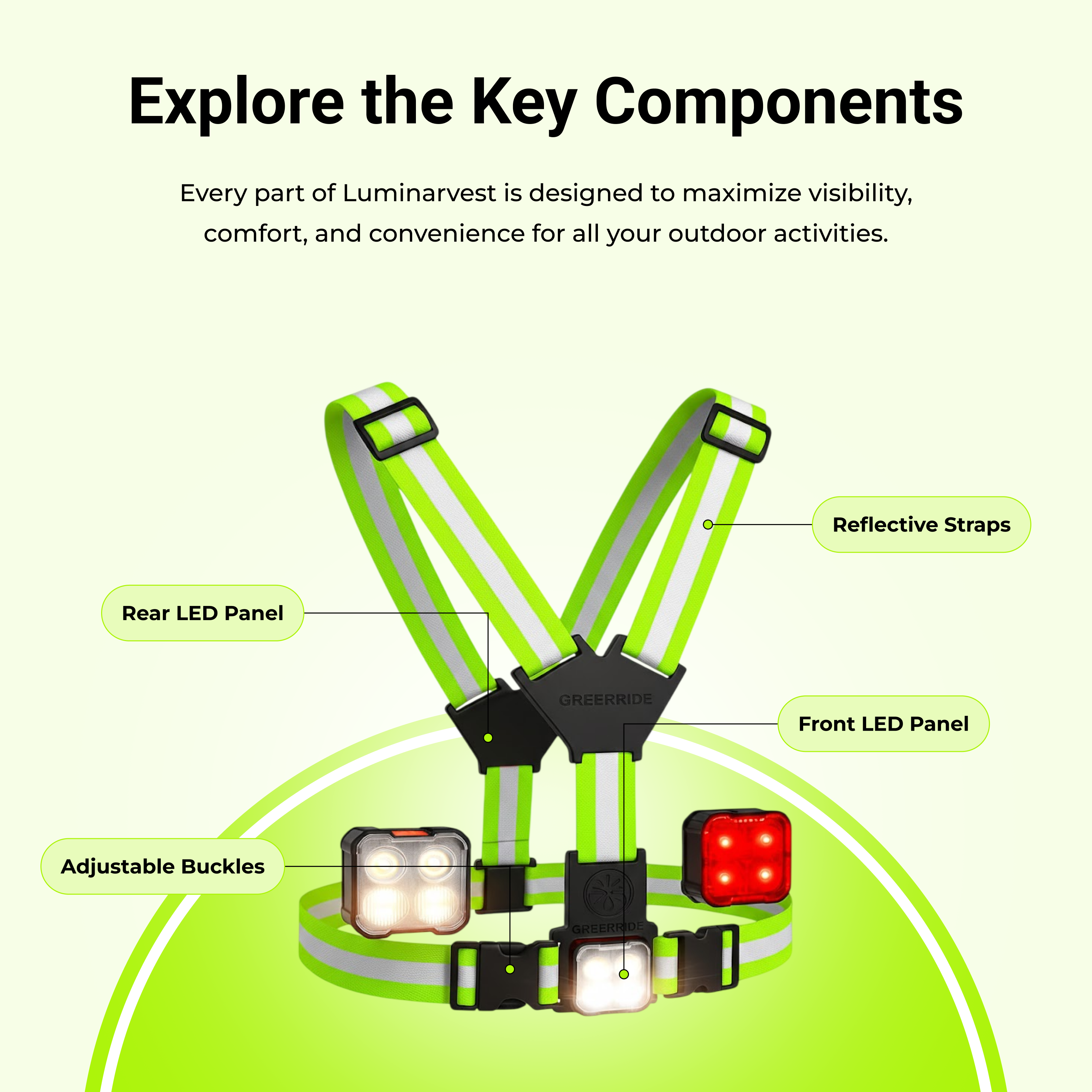 Explore the Key Components

Every part of Luminarvest is designed to maximize visibility, comfort, and convenience for all your outdoor activities.

Reflective Straps

Rear LED Panel

GREERRIDE

Front LED Panel

Adjustable Buckles

GREERRIDE